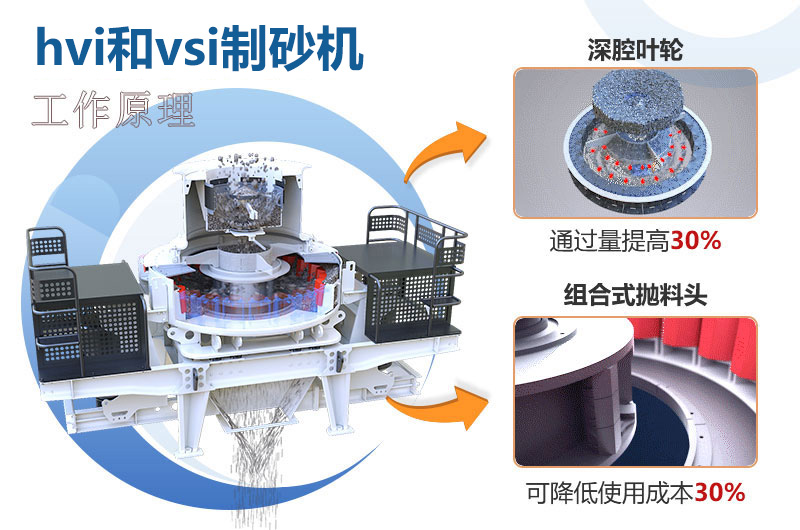 hvi和vsi制砂机

工作原理

深腔叶轮

通过量提高30%

组合式抛料头

可降低使用成本30%